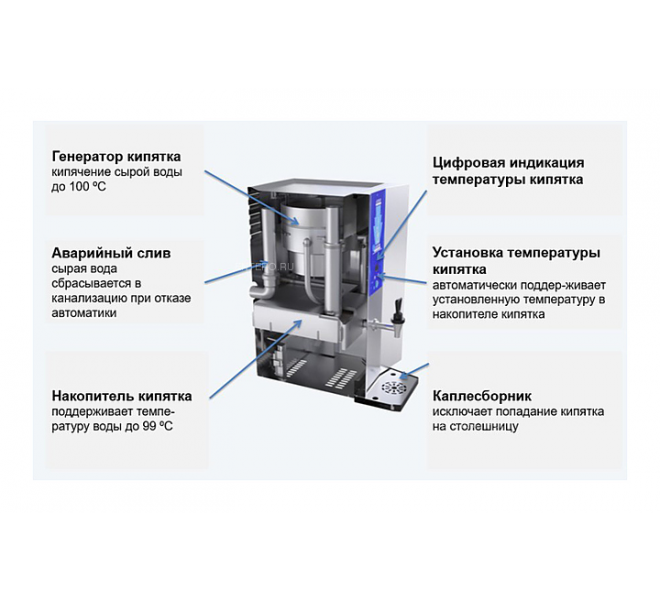 Генератор кипятка
кипячение сырой воды до 100 ºC

Аварийный слив
сырая вода сбрасывается в канализацию при отказе автоматики

Накопитель кипятка
поддерживает температуру воды до 99 ºC

Цифровая индикация температуры кипятка

Установка температуры кипятка
автоматически поддер-живает установленную температуру в накопителе кипятка

Каплесборник
исключает попадание кипятка на столешницу